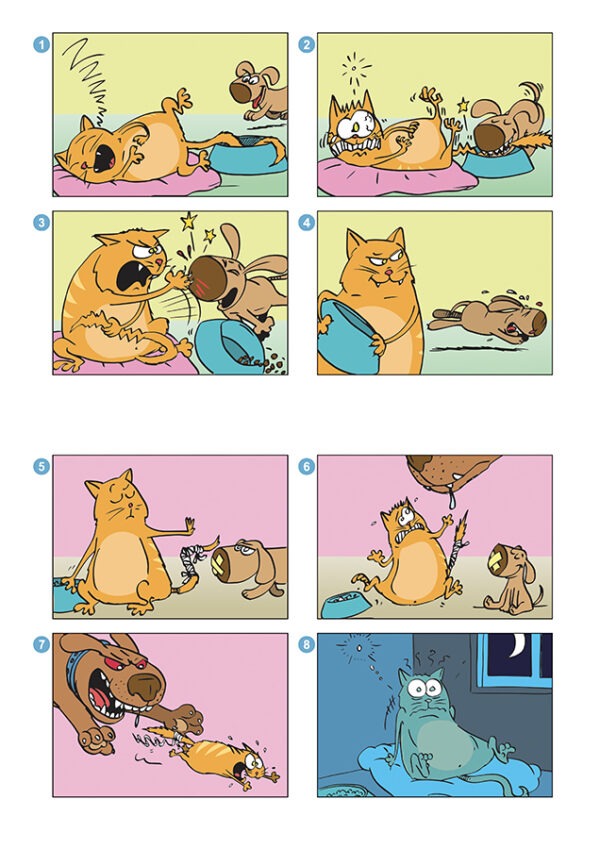 1
2
3
4
5
6
7
8